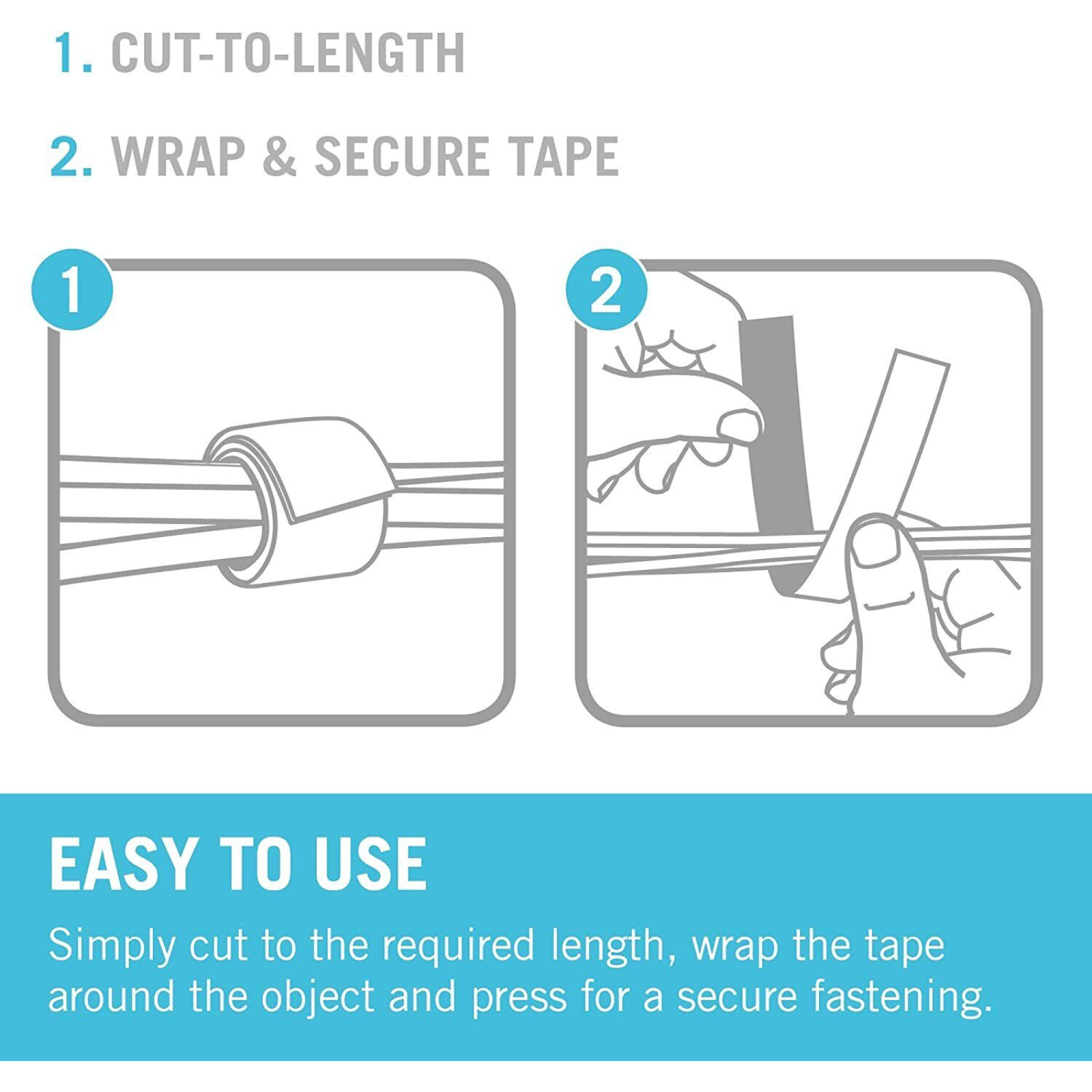 1. CUT-TO-LENGTH

2. WRAP & SECURE TAPE

1

2

EASY TO USE

Simply cut to the required length, wrap the tape around the object and press for a secure fastening.