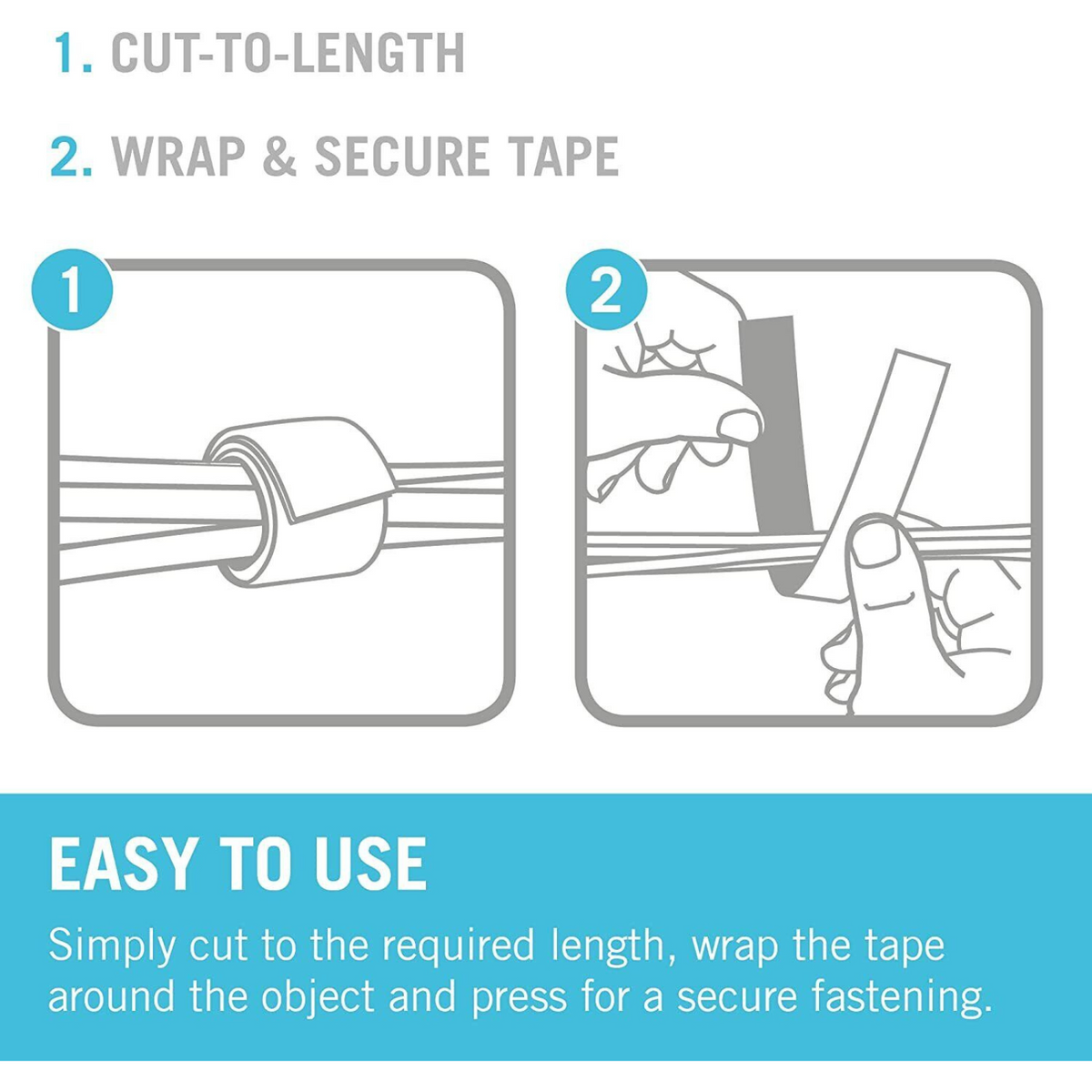 1. CUT-TO-LENGTH

2. WRAP & SECURE TAPE

1

2

EASY TO USE

Simply cut to the required length, wrap the tape around the object and press for a secure fastening.