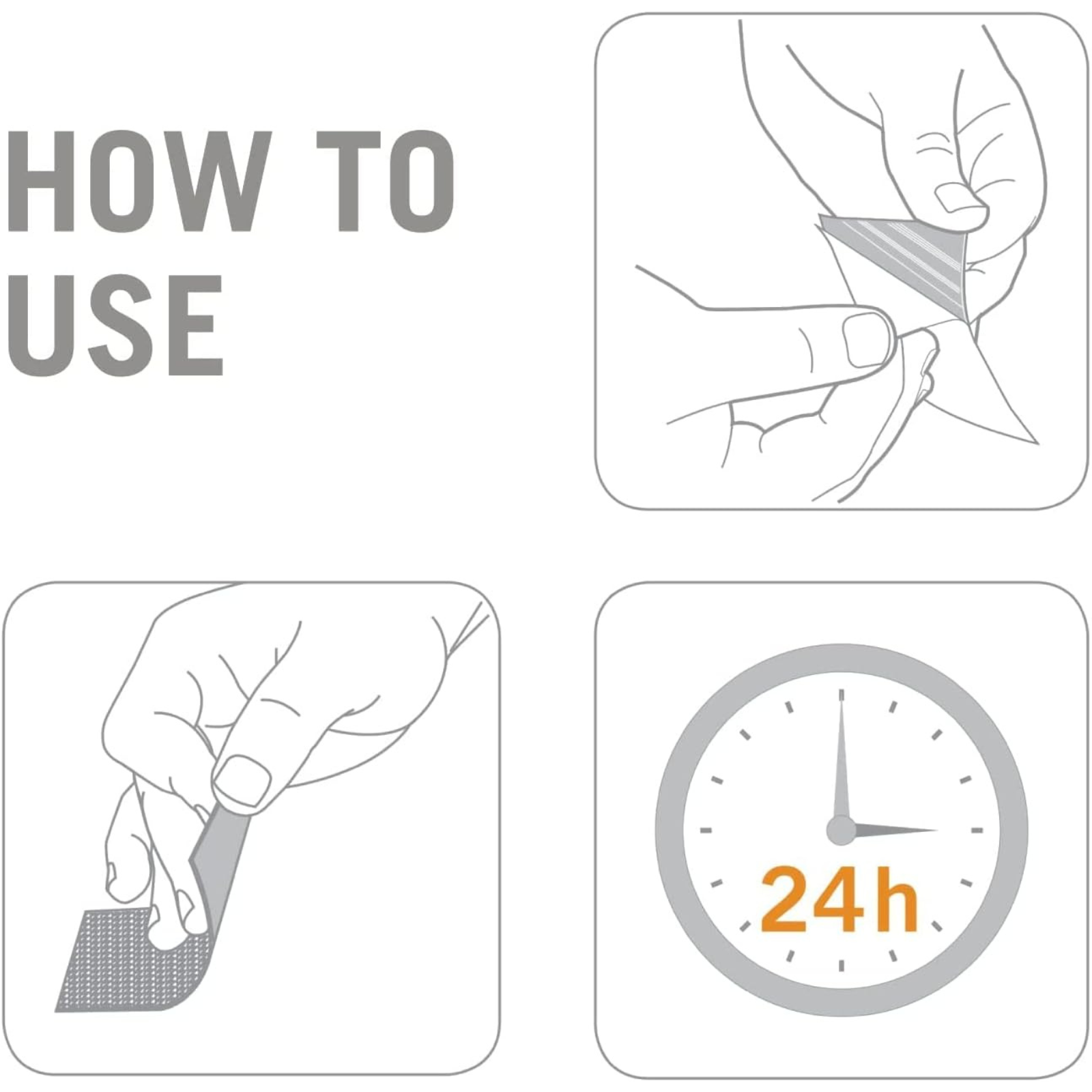 HOW TO USE

24h